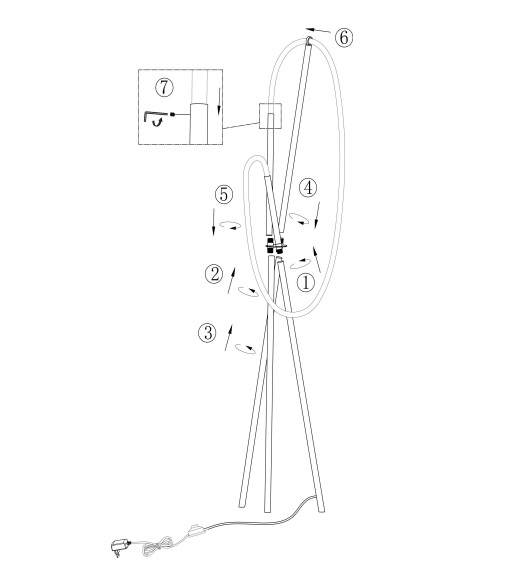 ⑥
⑦
⑤
④
②
①
③