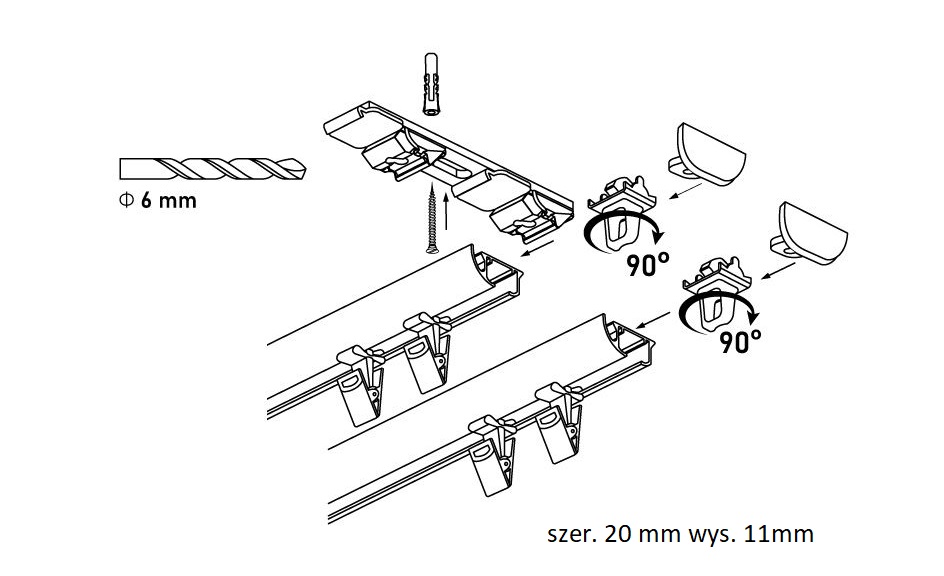 Φ 6 mm

90°

90°

szer. 20 mm wys. 11mm